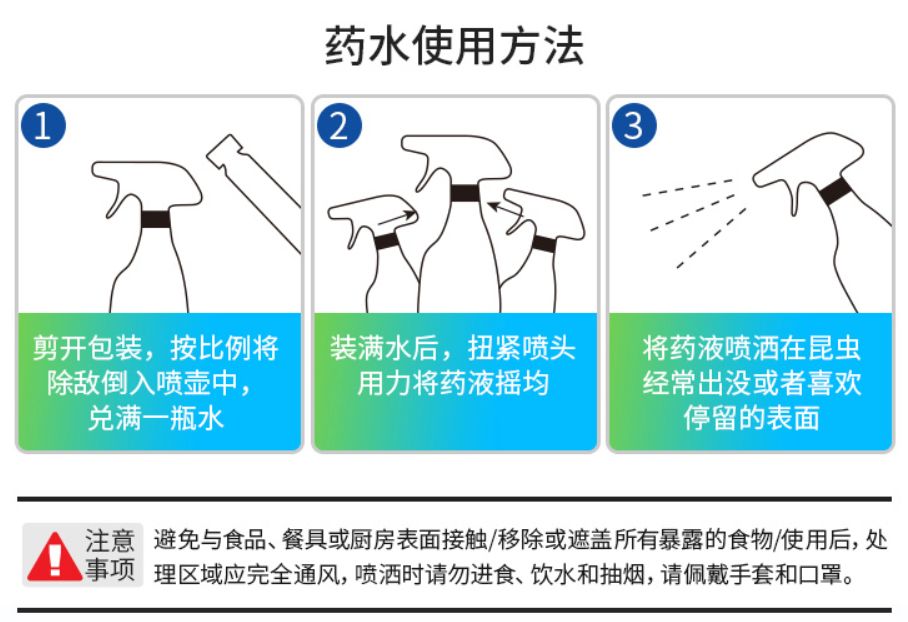 药水使用方法

1
剪开包装，按比例将除敌倒入喷壶中，兑满一瓶水

2
装满水后，扭紧喷头用力将药液摇均

3
将药液喷洒在昆虫经常出没或者喜欢停留的表面

注意事项
避免与食品、餐具或厨房表面接触/移除或遮盖所有暴露的食物/使用后，处理区域应完全通风，喷洒时请勿进食、饮水和抽烟，请佩戴手套和口罩。